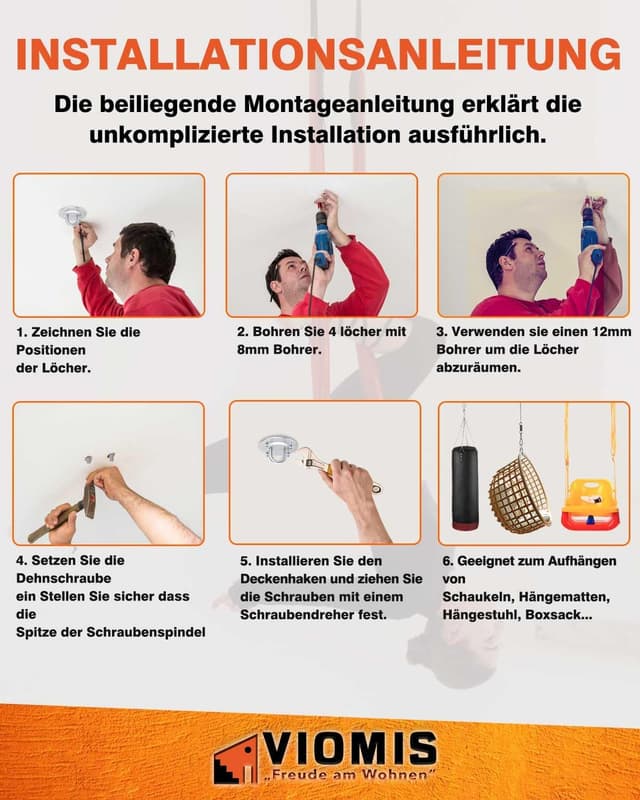 INSTALLATIONSANLEITUNG

Die beiliegende Montageanleitung erklärt die unkomplizierte Installation ausführlich.

1. Zeichnen Sie die Positionen der Löcher.

2. Bohren Sie 4 löcher mit 8mm Bohrer.

3. Verwenden sie einen 12mm Bohrer um die Löcher abzuräumen.

4. Setzen Sie die Dehnschraube ein Stellen Sie sicher dass die Spitze der Schraubenspindel

5. Installieren Sie den Deckenhaken und ziehen Sie die Schrauben mit einem Schraubendreher fest.

6. Geeignet zum Aufhängen von Schaukeln, Hängematten, Hängestuhl, Boxsack...

VIOMIS
„Freude am Wohnen"