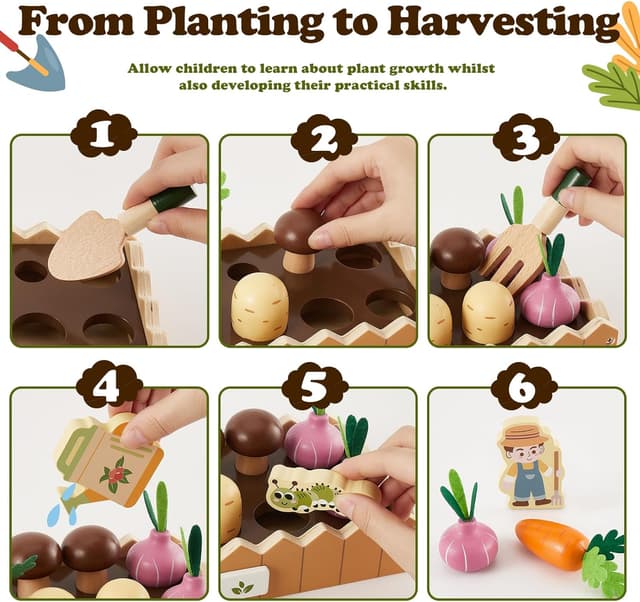 From Planting to Harvesting

Allow children to learn about plant growth whilst also developing their practical skills.

1

2

3

4

5

6