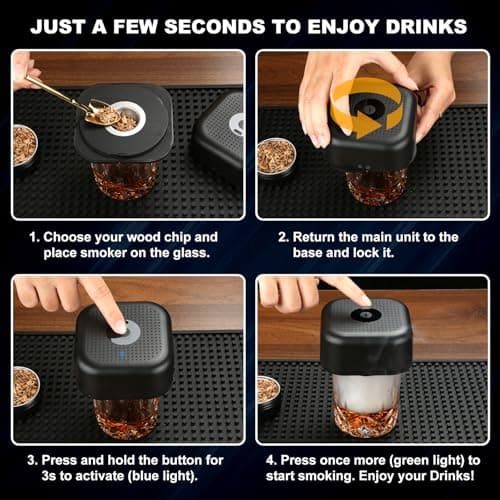 JUST A FEW SECONDS TO ENJOY DRINKS

1. Choose your wood chip and place smoker on the glass.

2. Return the main unit to the base and lock it.

3. Press and hold the button for 3s to activate (blue light).

4. Press once more (green light) to start smoking. Enjoy your Drinks!