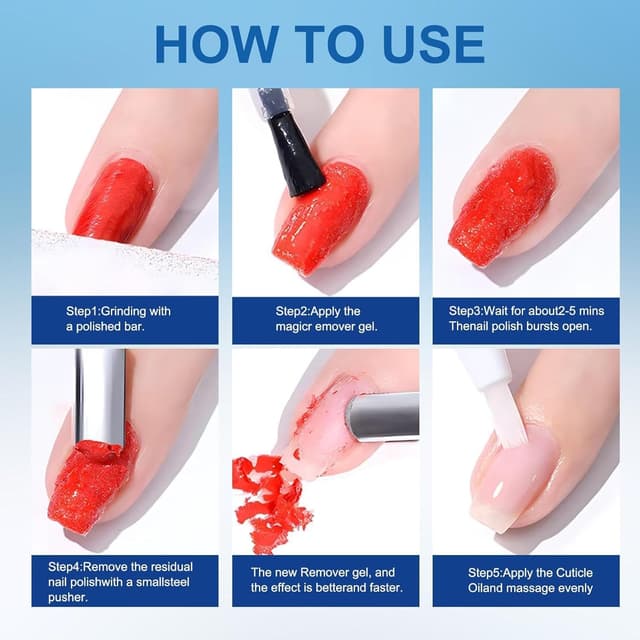 HOW TO USE

Step1:Grinding with a polished bar.

Step2:Apply the magicr emover gel.

Step3:Wait for about2-5 mins Thenail polish bursts open.

Step4:Remove the residual nail polishwith a smallsteel pusher.

The new Remover gel, and the effect is betterand faster.

Step5:Apply the Cuticle Oiland massage evenly