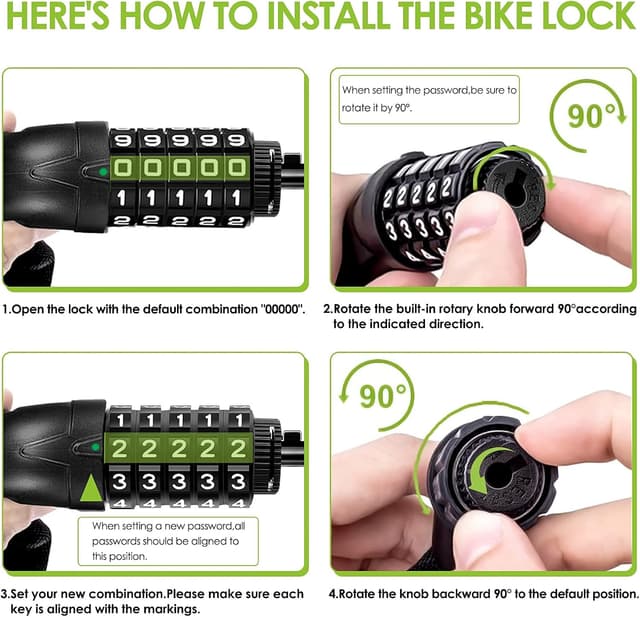 HERE'S HOW TO INSTALL THE BIKE LOCK

9 9 9 9 9
0 0 0 0 0
1 1 1 1 1
2 2 2 2 2

1.Open the lock with the default combination "00000".

When setting the password,be sure to rotate it by 90°.

90°

2 2 2 2 2
3 3 3 3 3

2.Rotate the built-in rotary knob forward 90°according to the indicated direction.

1 1 1 1 1
2 2 2 2 2
3 3 3 3 3
4 4 4 4 4

When setting a new password,all passwords should be aligned to this position.

3.Set your new combination.Please make sure each key is aligned with the markings.

90°

4.Rotate the knob backward 90° to the default position.