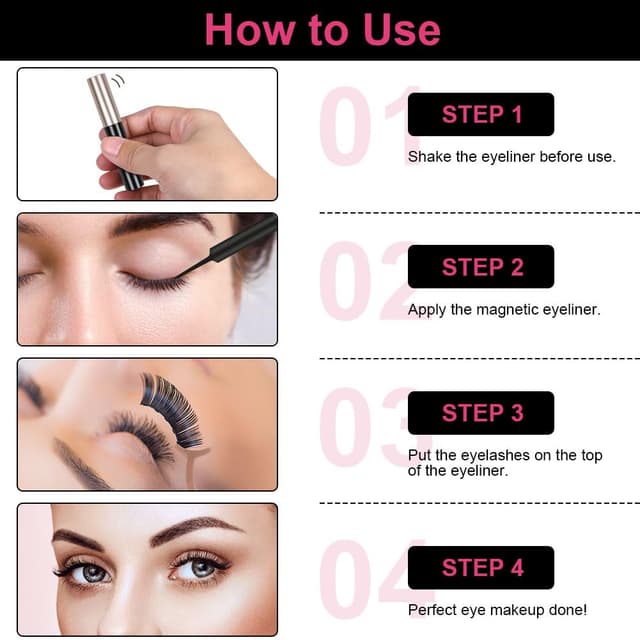 How to Use

01
STEP 1
Shake the eyeliner before use.

02
STEP 2
Apply the magnetic eyeliner.

03
STEP 3
Put the eyelashes on the top of the eyeliner.

04
STEP 4
Perfect eye makeup done!