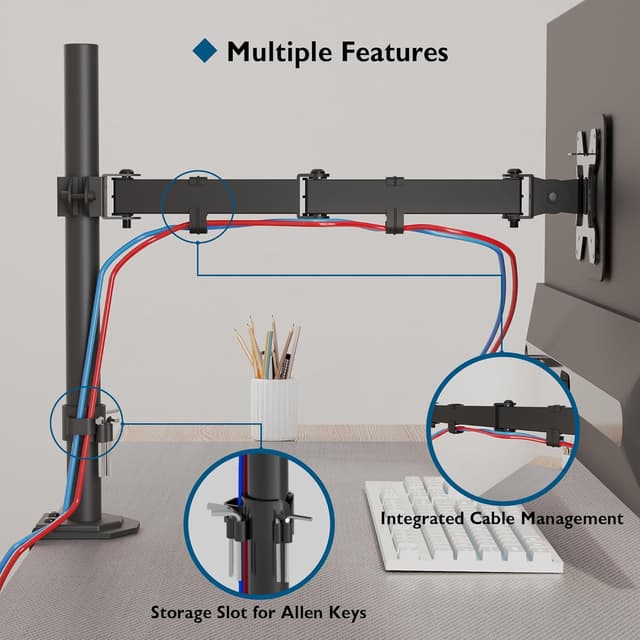 Multiple Features

Integrated Cable Management

Storage Slot for Allen Keys