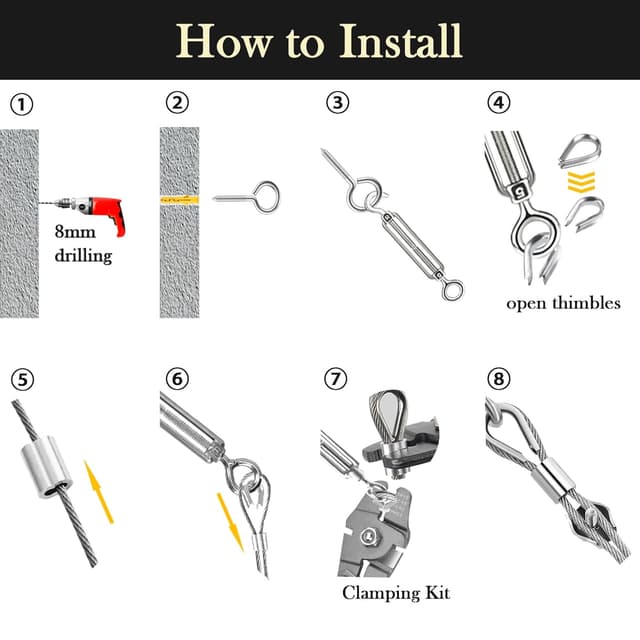 How to Install

①

8mm drilling

②

③

④

5

open thimbles

⑤

⑥

⑦

Clamping Kit

⑧