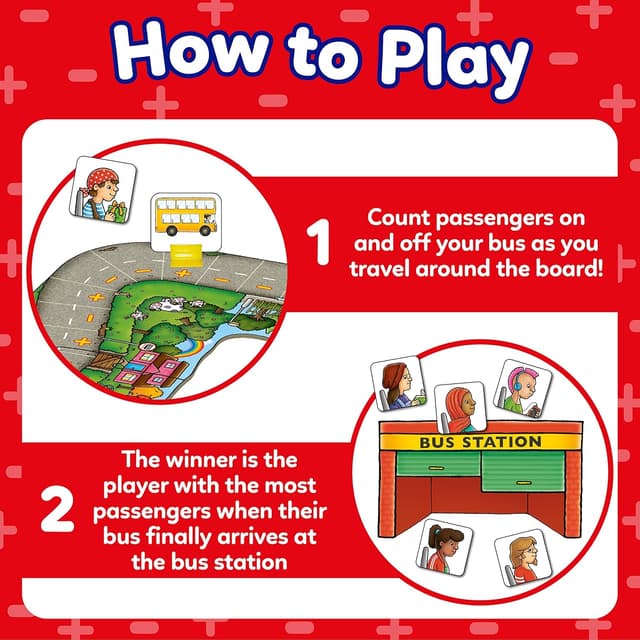 How to Play

1 Count passengers on and off your bus as you travel around the board!

BUS STATION

2 The winner is the player with the most passengers when their bus finally arrives at the bus station