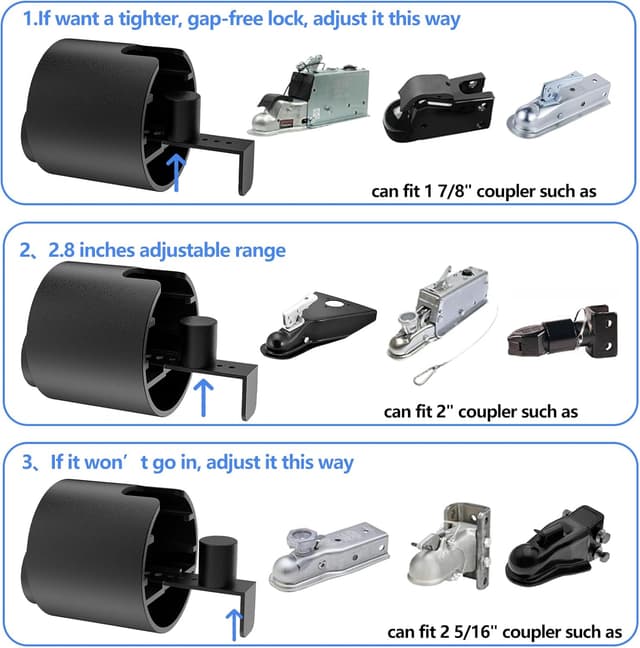 1.If want a tighter, gap-free lock, adjust it this way

can fit 1 7/8'' coupler such as

2、2.8 inches adjustable range

can fit 2'' coupler such as

3、If it won’t go in, adjust it this way

can fit 2 5/16'' coupler such as