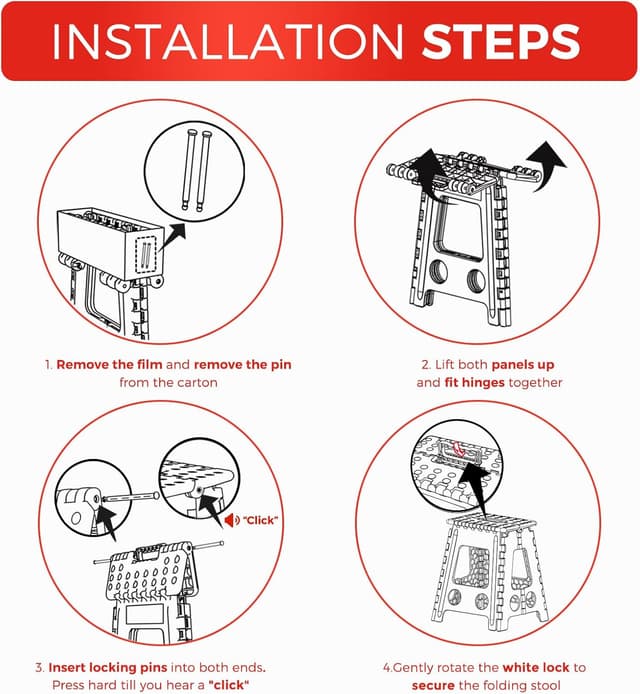 INSTALLATION STEPS

1. Remove the film and remove the pin from the carton

2. Lift both panels up and fit hinges together

"Click"

3. Insert locking pins into both ends. Press hard till you hear a "click"

4.Gently rotate the white lock to secure the folding stool