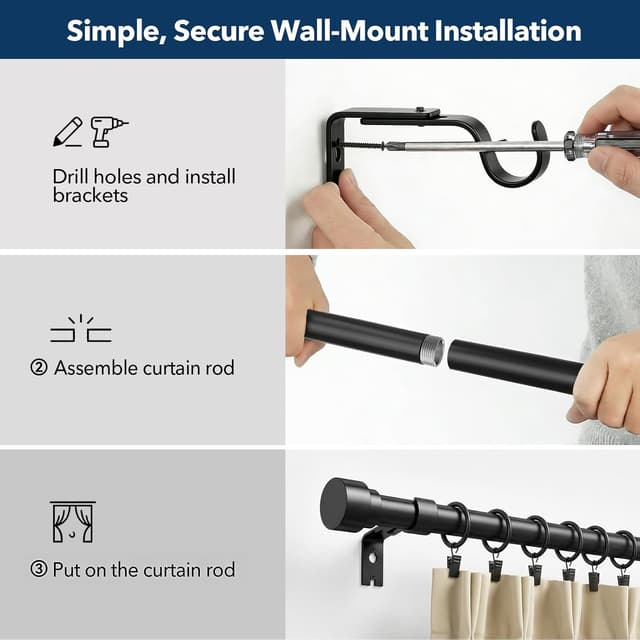 Simple, Secure Wall-Mount Installation

Drill holes and install brackets

② Assemble curtain rod

③ Put on the curtain rod