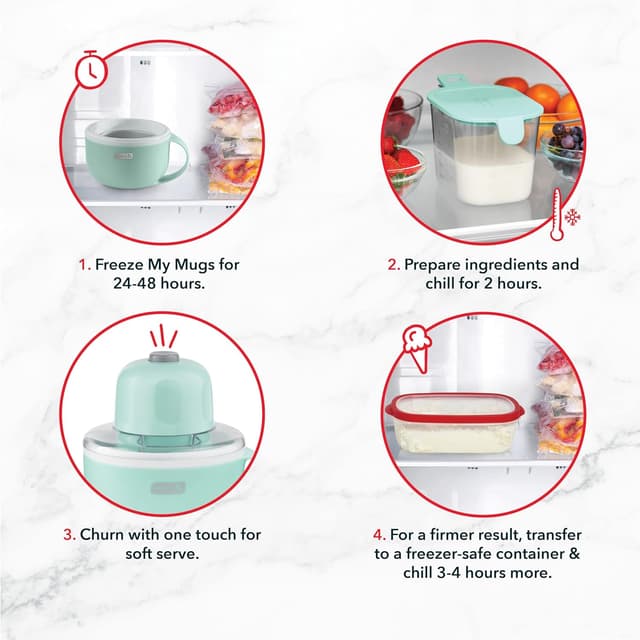 1. Freeze My Mugs for 24-48 hours.

2. Prepare ingredients and chill for 2 hours.

3. Churn with one touch for soft serve.

4. For a firmer result, transfer to a freezer-safe container & chill 3-4 hours more.