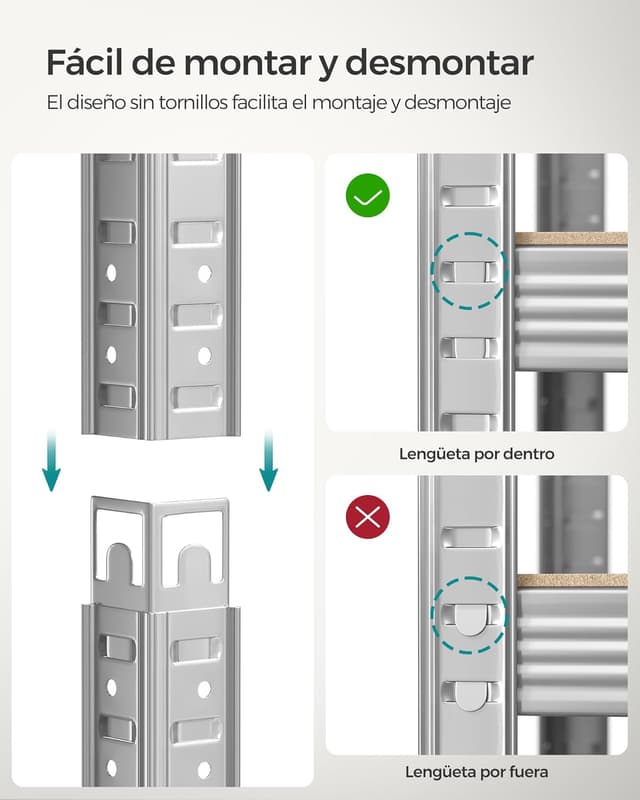 Fácil de montar y desmontar

El diseño sin tornillos facilita el montaje y desmontaje

Lengüeta por dentro

Lengüeta por fuera