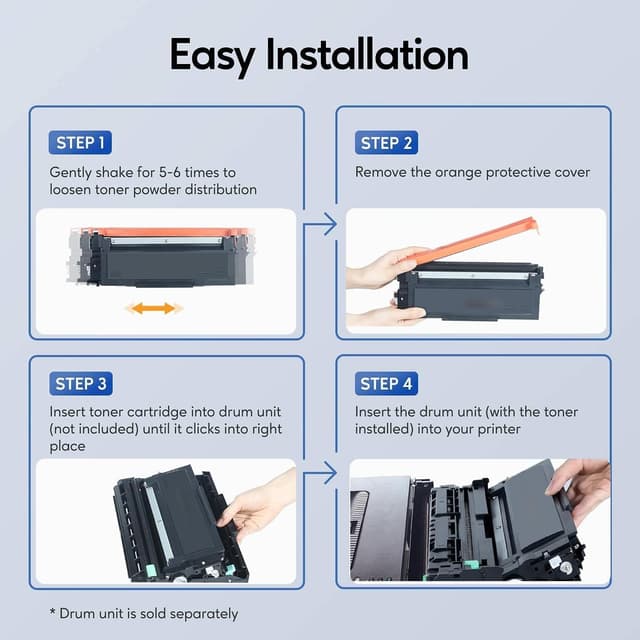 Easy Installation

STEP 1

Gently shake for 5-6 times to loosen toner powder distribution

STEP 2

Remove the orange protective cover

STEP 3

Insert toner cartridge into drum unit (not included) until it clicks into right place

STEP 4

Insert the drum unit (with the toner installed) into your printer

* Drum unit is sold separately