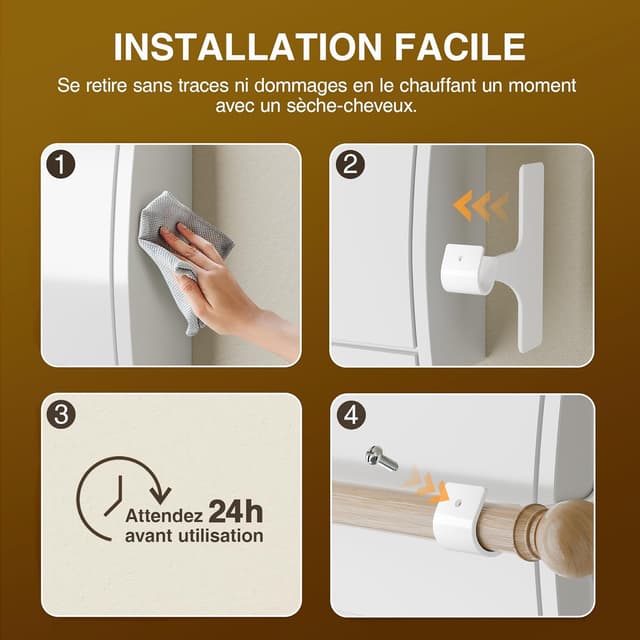 INSTALLATION FACILE

Se retire sans traces ni dommages en le chauffant un moment avec un sèche-cheveux.

1

2

3

Attendez 24h avant utilisation

4