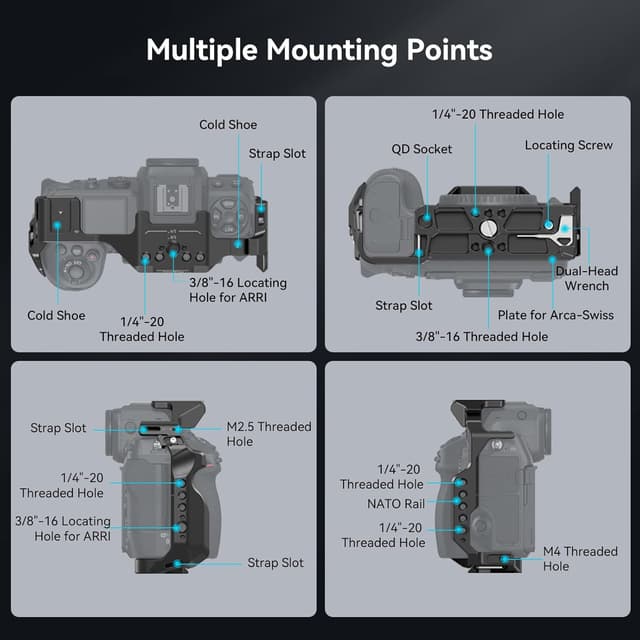 Multiple Mounting Points

Cold Shoe
Strap Slot
Cold Shoe
1/4"-20 Threaded Hole
3/8"-16 Locating Hole for ARRI

1/4"-20 Threaded Hole
QD Socket
Locating Screw
Dual-Head Wrench
Strap Slot
Plate for Arca-Swiss
3/8"-16 Threaded Hole

Strap Slot
M2.5 Threaded Hole
1/4"-20 Threaded Hole
3/8"-16 Locating Hole for ARRI
Strap Slot

1/4"-20 Threaded Hole
NATO Rail
1/4"-20 Threaded Hole
M4 Threaded Hole