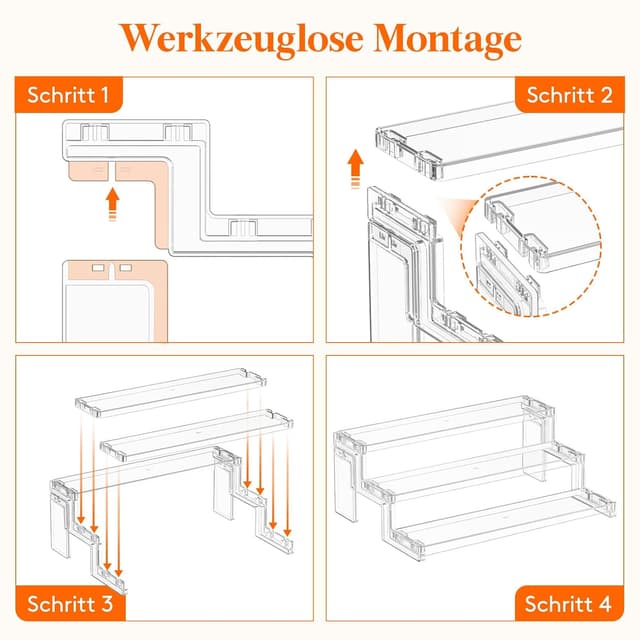 Werkzeuglose Montage

Schritt 1

Schritt 2

Schritt 3

Schritt 4