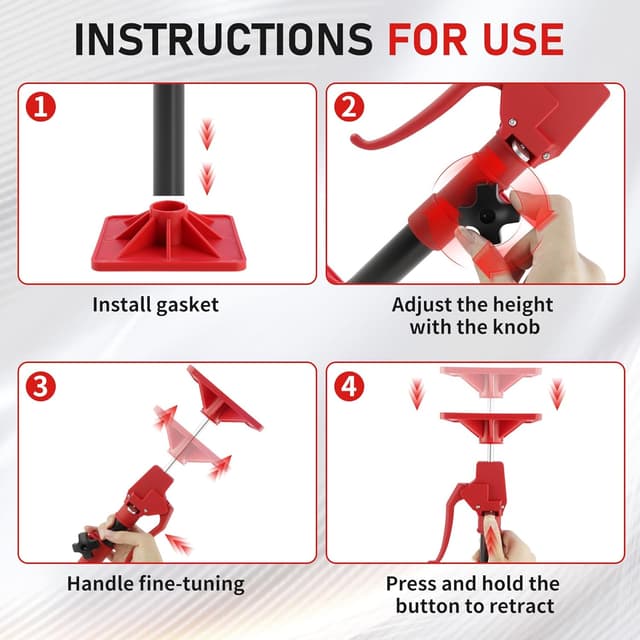 INSTRUCTIONS FOR USE

1

Install gasket

2

Adjust the height with the knob

3

Handle fine-tuning

4

Press and hold the button to retract