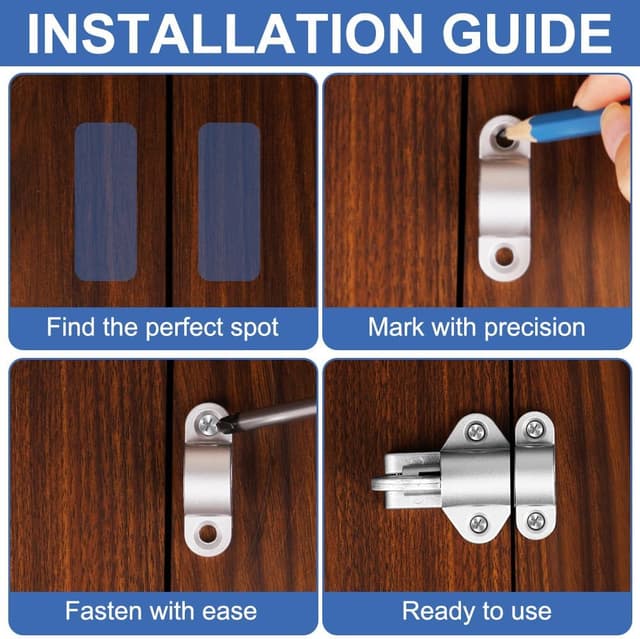 INSTALLATION GUIDE

Find the perfect spot

Mark with precision

Fasten with ease

Ready to use