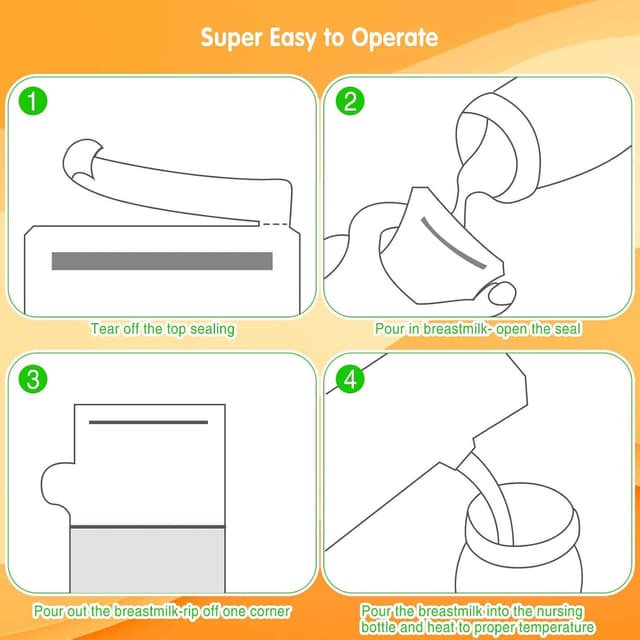 Super Easy to Operate

1

Tear off the top sealing

2

Pour in breastmilk- open the seal

3

Pour out the breastmilk-rip off one corner

4

Pour the breastmilk into the nursing bottle and heat to proper temperature