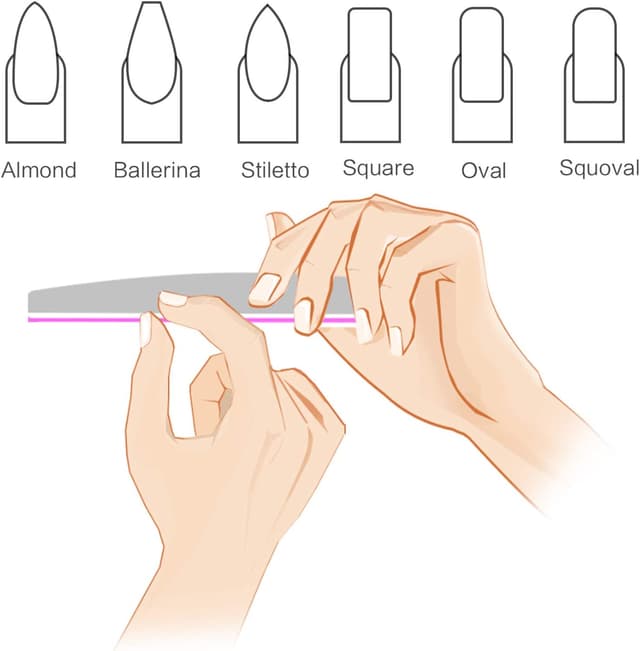 Almond Ballerina Stiletto Square Oval Squoval