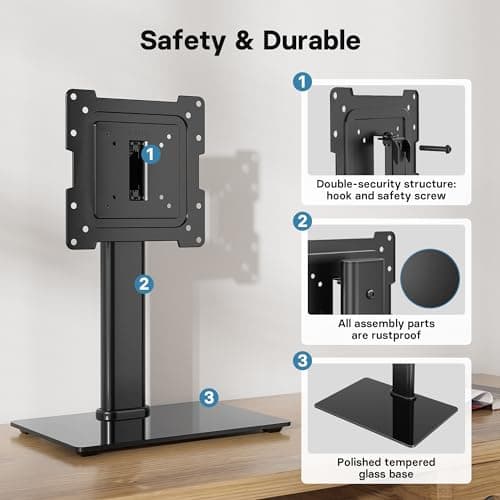 Safety & Durable

1

2

3

1

Double-security structure: hook and safety screw

2

All assembly parts are rustproof

3

Polished tempered glass base