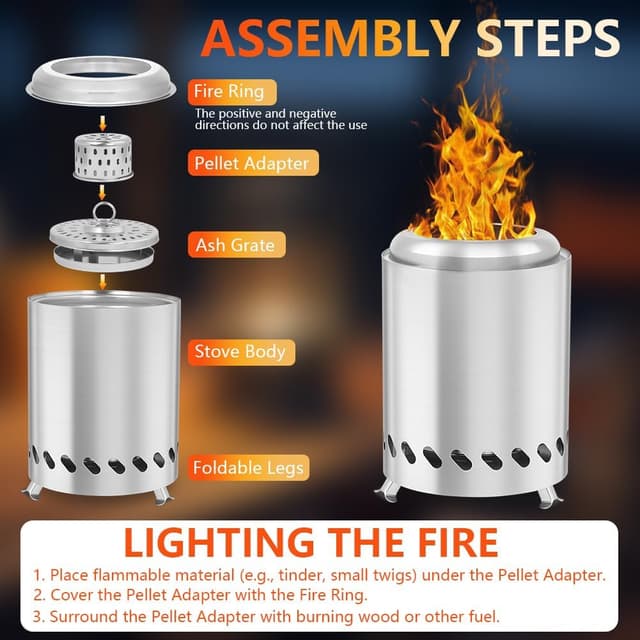 ASSEMBLY STEPS

Fire Ring
The positive and negative directions do not affect the use

Pellet Adapter

Ash Grate

Stove Body

Foldable Legs

LIGHTING THE FIRE
1. Place flammable material (e.g., tinder, small twigs) under the Pellet Adapter.
2. Cover the Pellet Adapter with the Fire Ring.
3. Surround the Pellet Adapter with burning wood or other fuel.