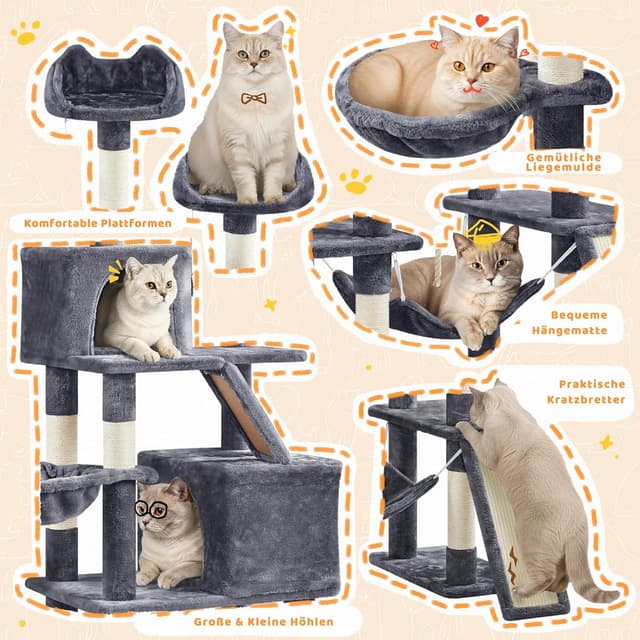 Komfortable Plattformen

Gemütliche Liegemulde

Bequeme Hängematte

Praktische Kratzbretter

Große & Kleine Höhlen