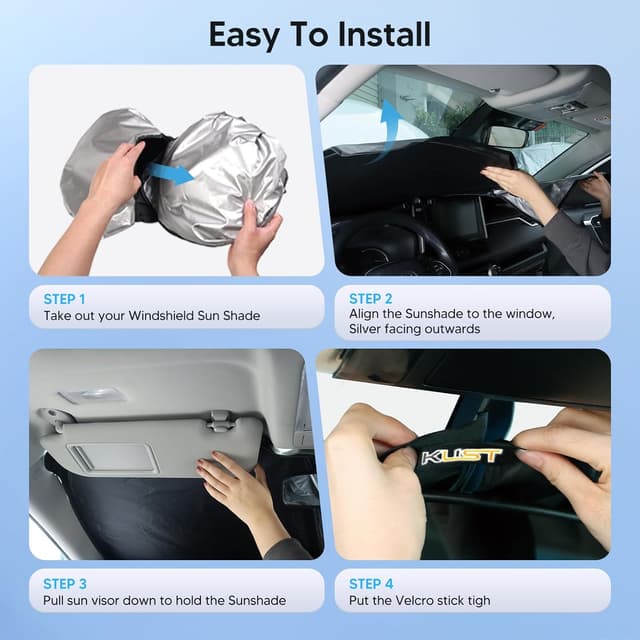 Easy To Install

STEP 1
Take out your Windshield Sun Shade

STEP 2
Align the Sunshade to the window, Silver facing outwards

KUST

STEP 3
Pull sun visor down to hold the Sunshade

STEP 4
Put the Velcro stick tigh