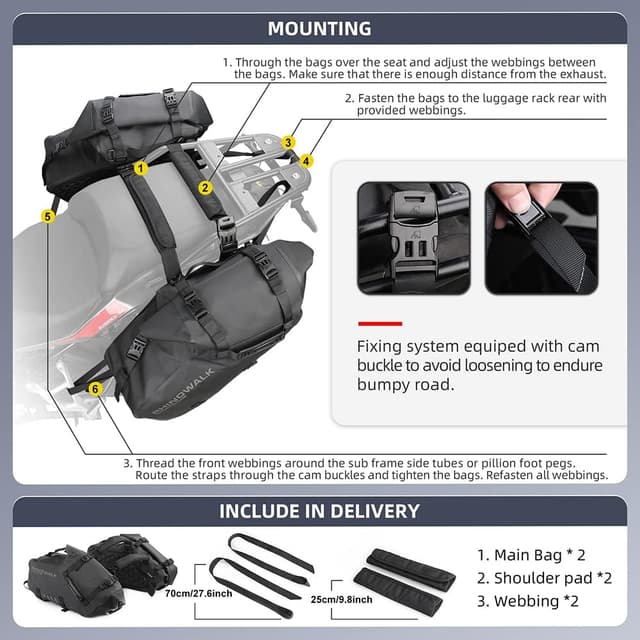 MOUNTING

1. Through the bags over the seat and adjust the webbings between the bags. Make sure that there is enough distance from the exhaust.

2. Fasten the bags to the luggage rack rear with provided webbings.

1

2

3

4

5

6

RHINOWALK

Fixing system equiped with cam buckle to avoid loosening to endure bumpy road.

3. Thread the front webbings around the sub frame side tubes or pillion foot pegs. Route the straps through the cam buckles and tighten the bags. Refasten all webbings.

INCLUDE IN DELIVERY

70cm/27.6inch

25cm/9.8inch

1. Main Bag * 2
2. Shoulder pad *2
3. Webbing *2