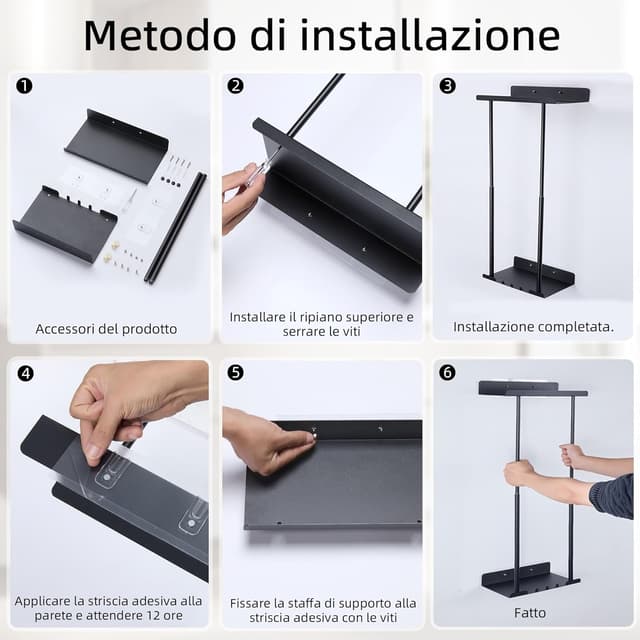 Metodo di installazione

❶

Accessori del prodotto

❷

Installare il ripiano superiore e serrare le viti

❸

Installazione completata.

❹

Applicare la striscia adesiva alla parete e attendere 12 ore

❺

Fissare la staffa di supporto alla striscia adesiva con le viti

❻

Fatto