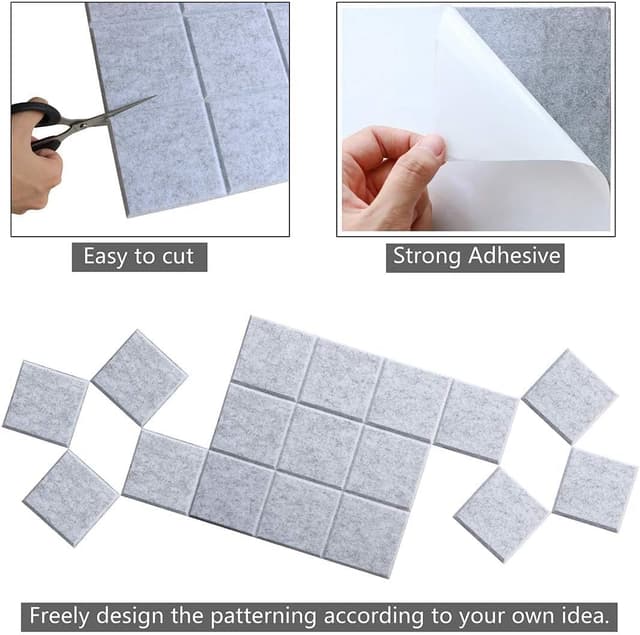 Easy to cut

Strong Adhesive

Freely design the patterning according to your own idea.