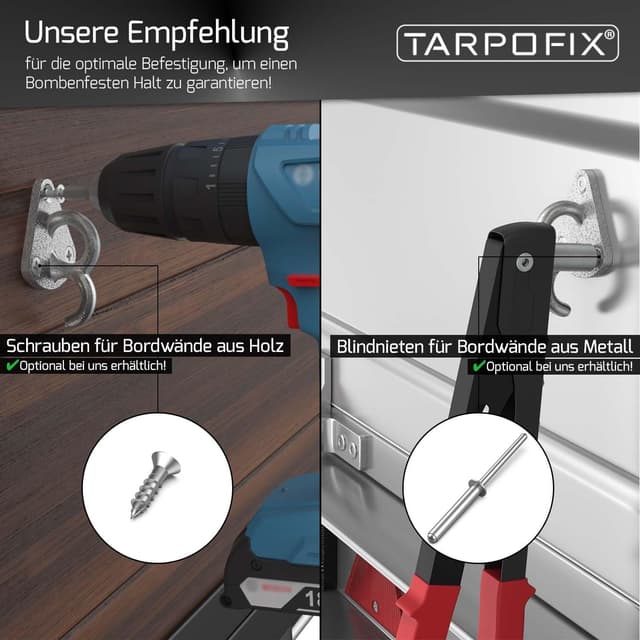 Unsere Empfehlung
für die optimale Befestigung, um einen Bombenfesten Halt zu garantieren!

TARPOFIX®

Schrauben für Bordwände aus Holz
✔Optional bei uns erhältlich!

Blindnieten für Bordwände aus Metall
✔Optional bei uns erhältlich!

18