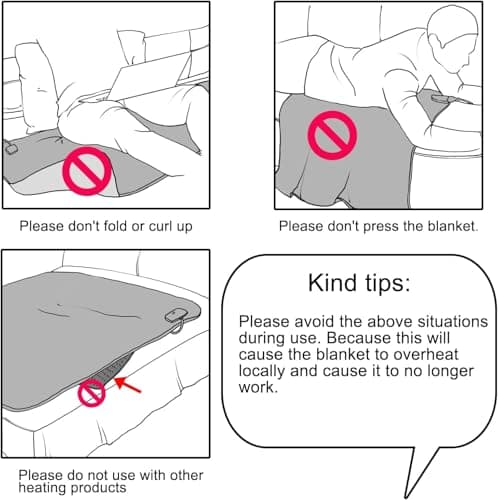 Please don't fold or curl up

Please don't press the blanket.

Please do not use with other heating products

Kind tips:

Please avoid the above situations during use. Because this will cause the blanket to overheat locally and cause it to no longer work.