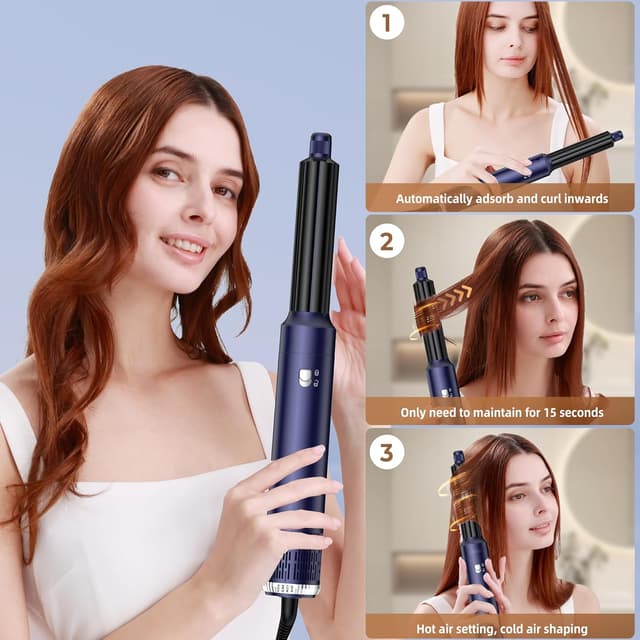 1

Automatically adsorb and curl inwards

2

Only need to maintain for 15 seconds

3

Hot air setting, cold air shaping