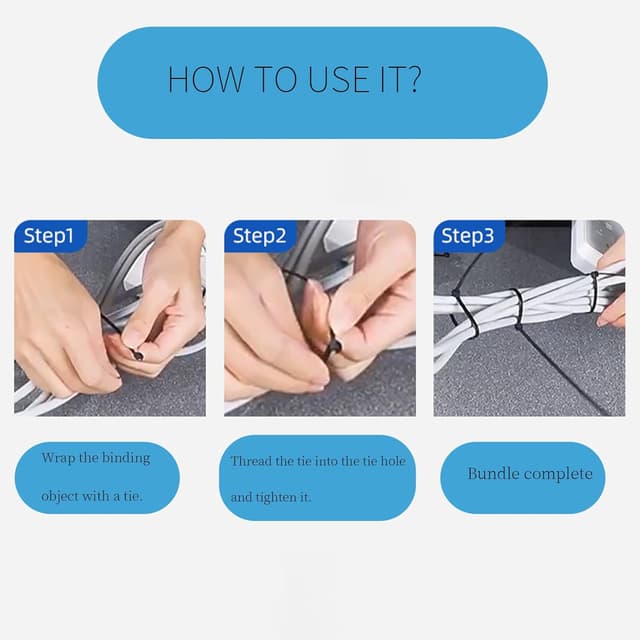 HOW TO USE IT?

Step1

Step2

Step3

Wrap the binding object with a tie.

Thread the tie into the tie hole and tighten it.

Bundle complete