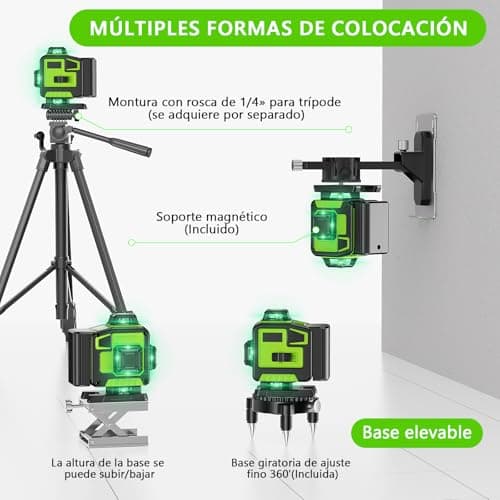 MÚLTIPLES FORMAS DE COLOCACIÓN

Montura con rosca de 1/4» para trípode (se adquiere por separado)

Soporte magnético (Incluido)

Base elevable

La altura de la base se puede subir/bajar

Base giratoria de ajuste fino 360'(Incluida)