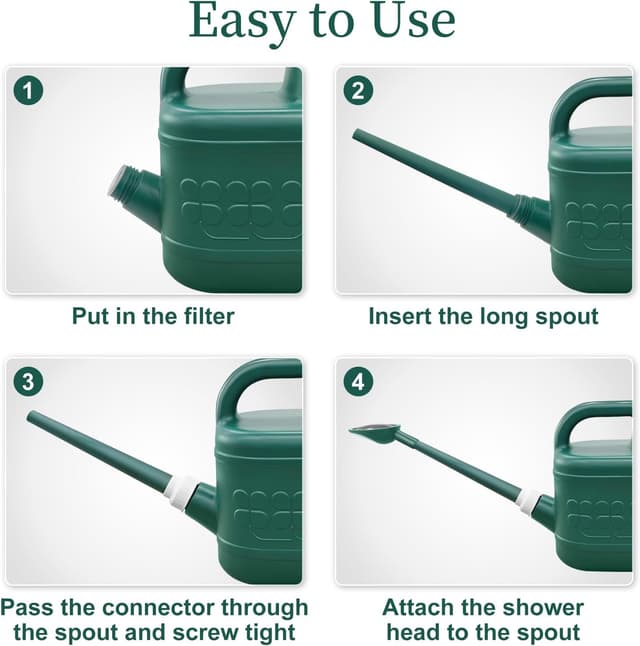 Easy to Use

1

Put in the filter

2

Insert the long spout

3

Pass the connector through the spout and screw tight

4

Attach the shower head to the spout