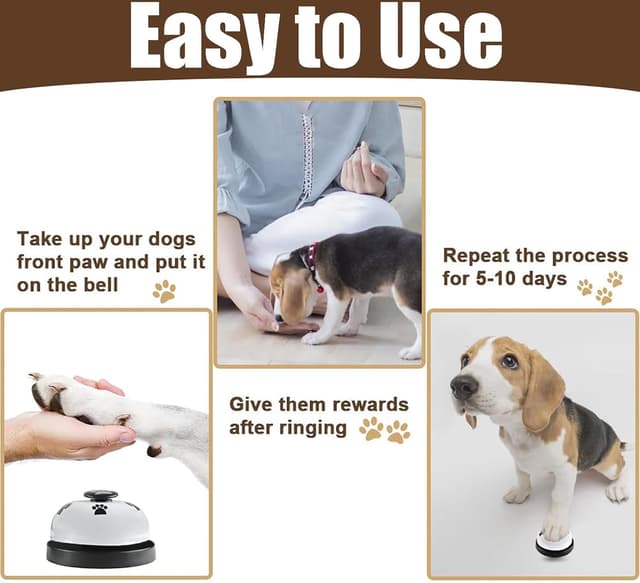 Easy to Use

Take up your dogs front paw and put it on the bell

Give them rewards after ringing

Repeat the process for 5-10 days