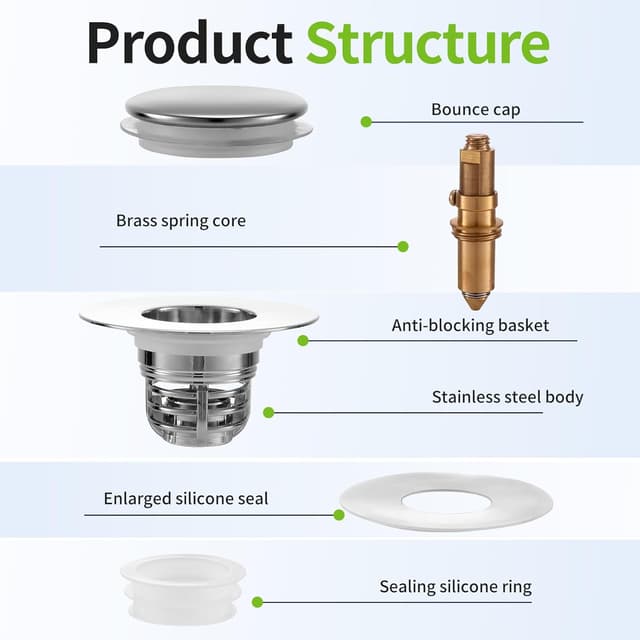 Product Structure

Bounce cap

Brass spring core

Anti-blocking basket

Stainless steel body

Enlarged silicone seal

Sealing silicone ring