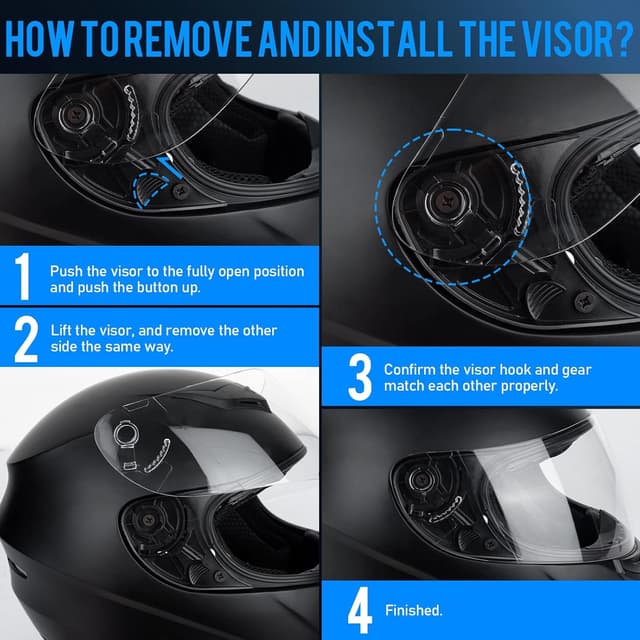 HOW TO REMOVE AND INSTALL THE VISOR?

1 Push the visor to the fully open position and push the button up.

2 Lift the visor, and remove the other side the same way.

3 Confirm the visor hook and gear match each other properly.

4 Finished.