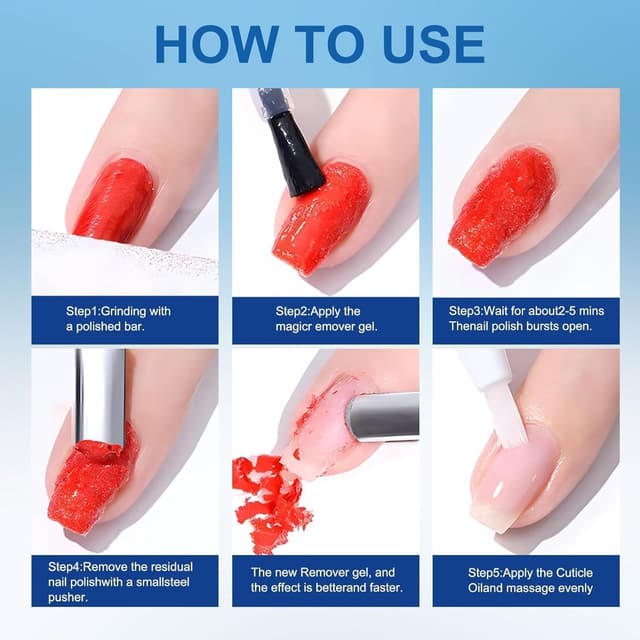 HOW TO USE

Step1:Grinding with a polished bar.

Step2:Apply the magicr emover gel.

Step3:Wait for about2-5 mins Thenail polish bursts open.

Step4:Remove the residual nail polishwith a smallsteel pusher.

The new Remover gel, and the effect is betterand faster.

Step5:Apply the Cuticle Oiland massage evenly