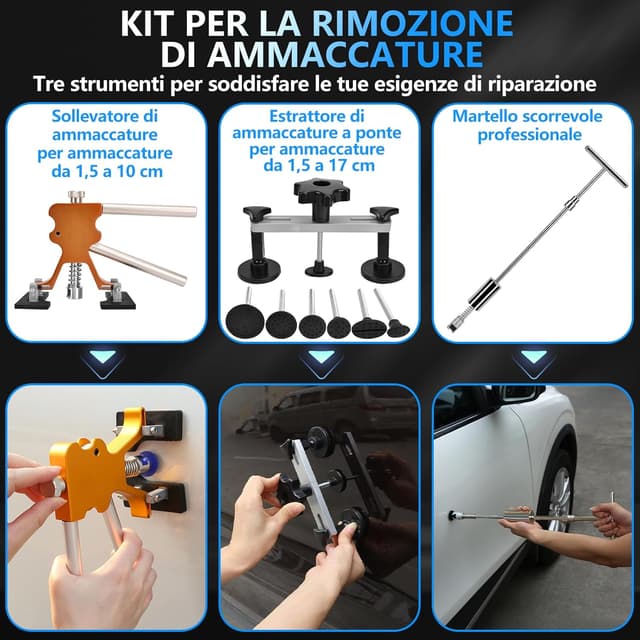 KIT PER LA RIMOZIONE DI AMMACCATURE

Tre strumenti per soddisfare le tue esigenze di riparazione

Sollevatore di ammaccature per ammaccature da 1,5 a 10 cm

Estrattore di ammaccature a ponte per ammaccature da 1,5 a 17 cm

Martello scorrevole professionale