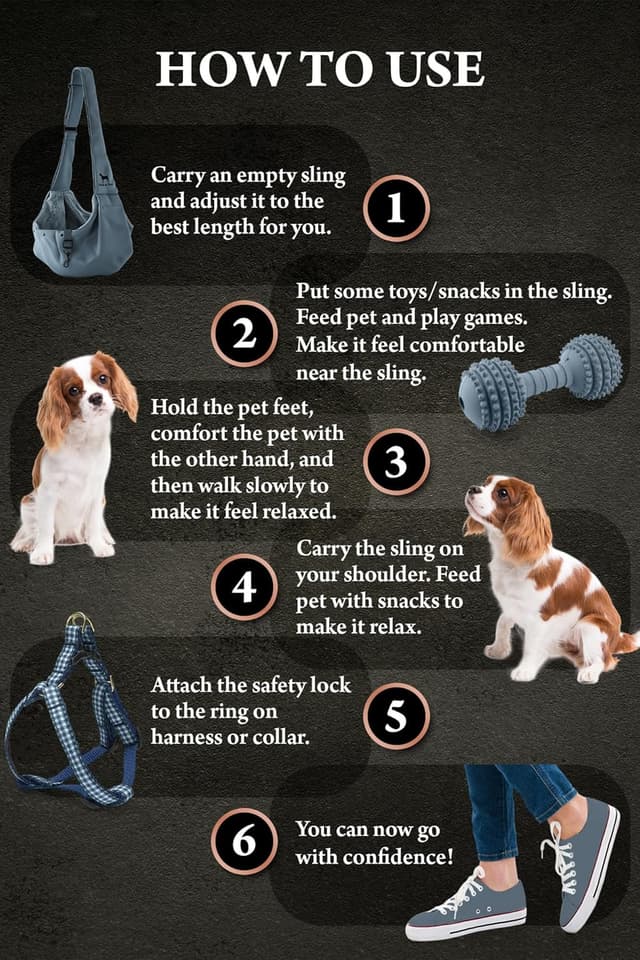 HOW TO USE

Carry an empty sling and adjust it to the best length for you.

1

2

Put some toys/snacks in the sling. Feed pet and play games. Make it feel comfortable near the sling.

Hold the pet feet, comfort the pet with the other hand, and then walk slowly to make it feel relaxed.

3

4

Carry the sling on your shoulder. Feed pet with snacks to make it relax.

Attach the safety lock to the ring on harness or collar.

5

6

You can now go with confidence!