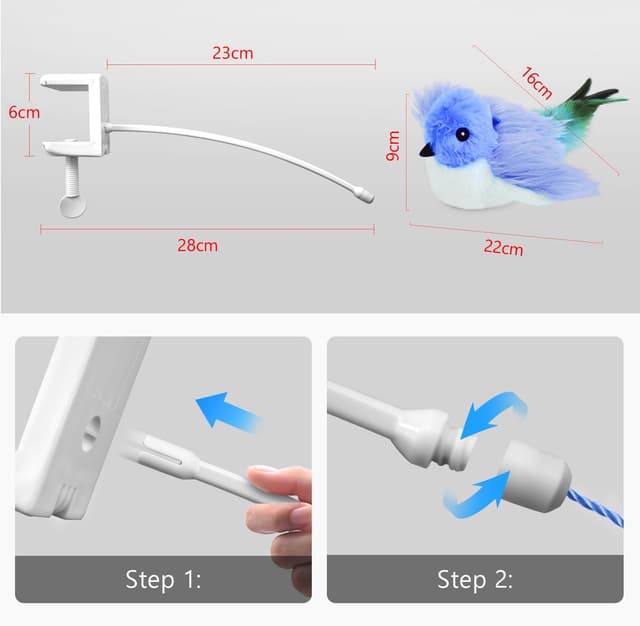 23cm

6cm

28cm

16cm

9cm

22cm

Step 1:

Step 2: