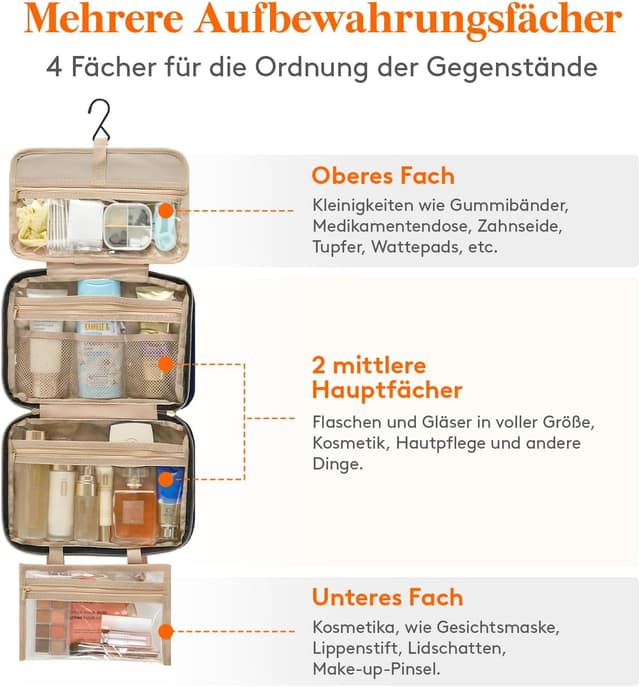 Mehrere Aufbewahrungsfächer

4 Fächer für die Ordnung der Gegenstände

Oberes Fach

Kleinigkeiten wie Gummibänder, Medikamentendose, Zahnseide, Tupfer, Wattepads, etc.

2 mittlere Hauptfächer

Flaschen und Gläser in voller Größe, Kosmetik, Hautpflege und andere Dinge.

Unteres Fach

Kosmetika, wie Gesichtsmaske, Lippenstift, Lidschatten, Make-up-Pinsel.