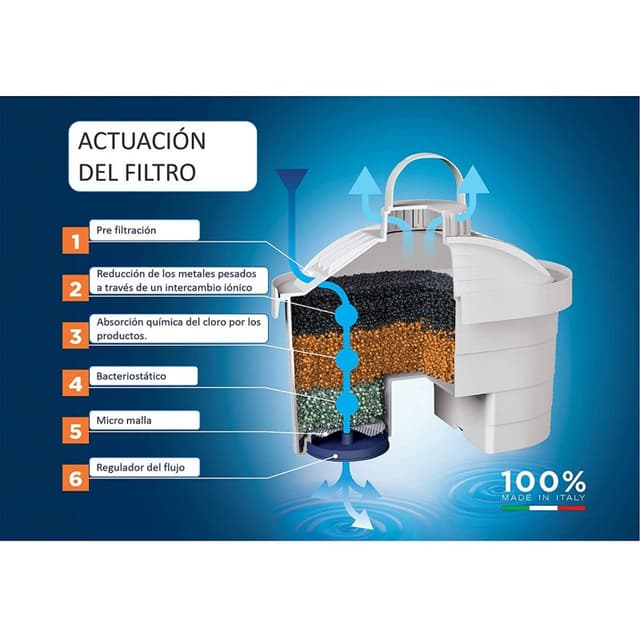 ACTUACIÓN DEL FILTRO

1 Pre filtración

2 Reducción de los metales pesados a través de un intercambio iónico

3 Absorción química del cloro por los productos.

4 Bacteriostático

5 Micro malla

6 Regulador del flujo

100%
MADE IN ITALY