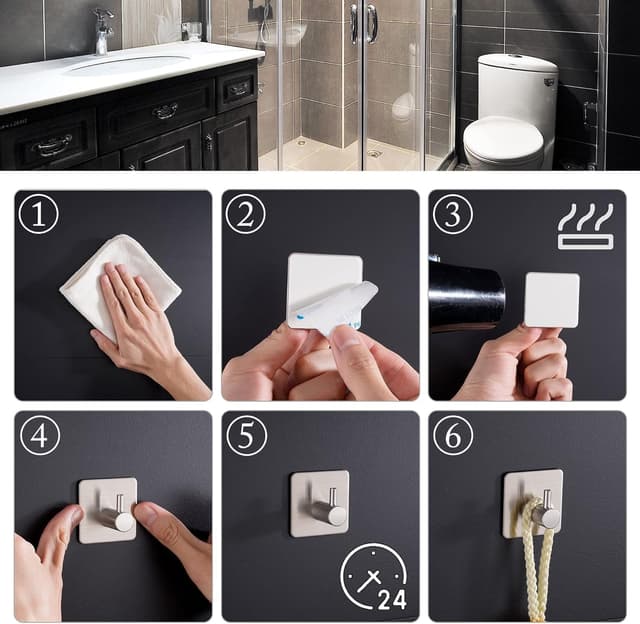 ①
②
③
④
⑤
24
⑥