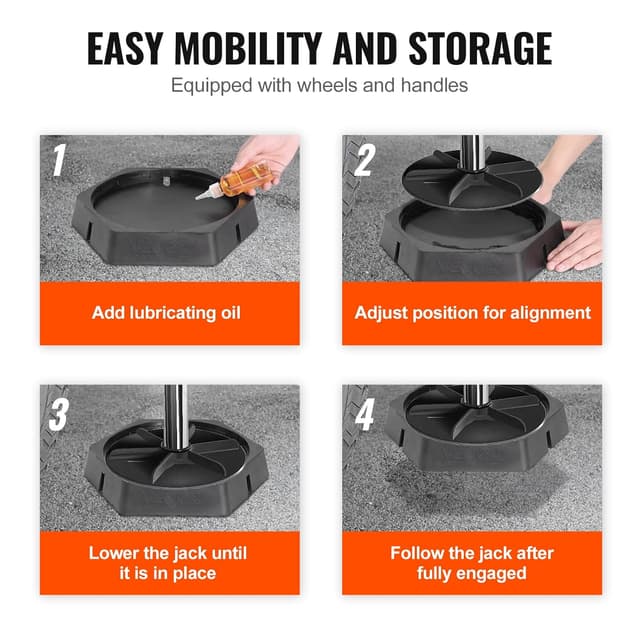 EASY MOBILITY AND STORAGE

Equipped with wheels and handles

1

Add lubricating oil

2

Adjust position for alignment

3

Lower the jack until it is in place

4

Follow the jack after fully engaged