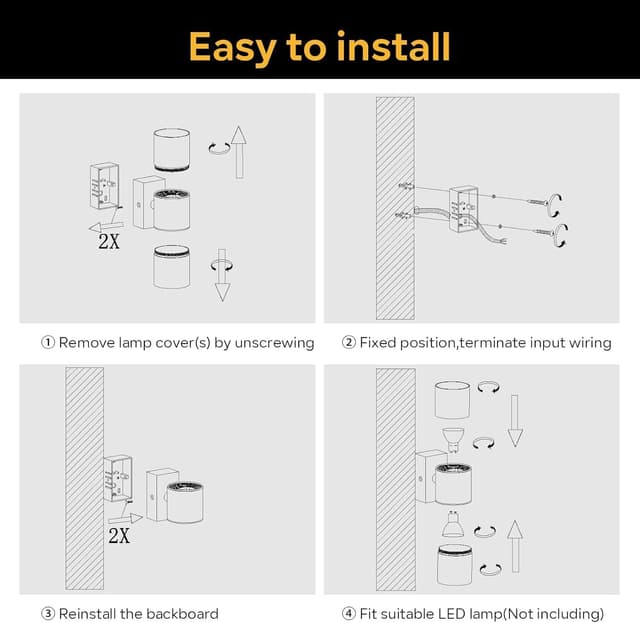 Easy to install

2X

① Remove lamp cover(s) by unscrewing

② Fixed position,terminate input wiring

2X

③ Reinstall the backboard

④ Fit suitable LED lamp(Not including)