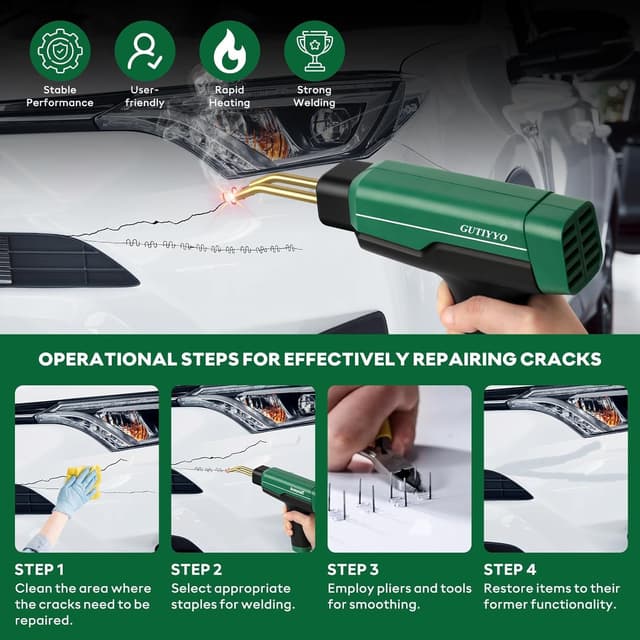 Stable Performance

User-friendly

Rapid Heating

Strong Welding

GUTIYYO

OPERATIONAL STEPS FOR EFFECTIVELY REPAIRING CRACKS

STEP 1
Clean the area where the cracks need to be repaired.

STEP 2
Select appropriate staples for welding.

STEP 3
Employ pliers and tools for smoothing.

STEP 4
Restore items to their former functionality.