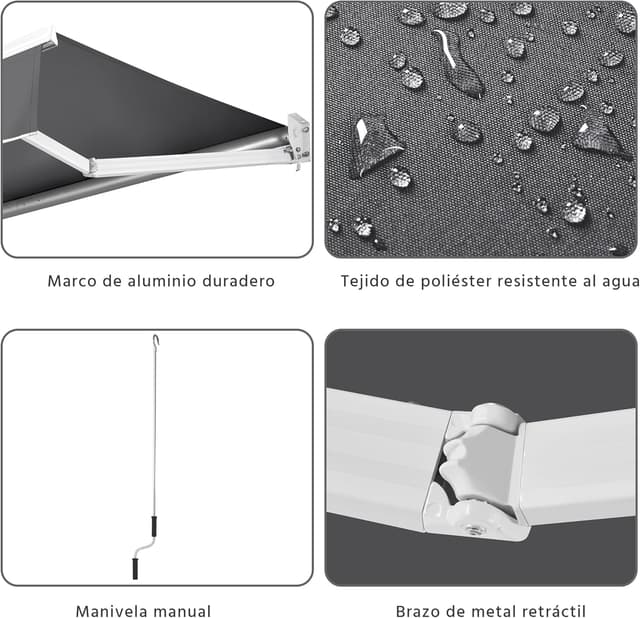 Marco de aluminio duradero

Tejido de poliéster resistente al agua

Manivela manual

Brazo de metal retráctil