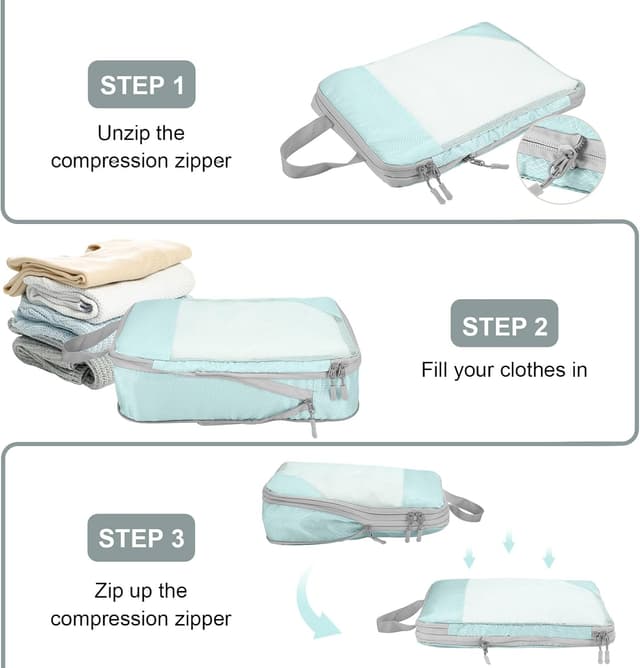 STEP 1

Unzip the compression zipper

STEP 2

Fill your clothes in

STEP 3

Zip up the compression zipper